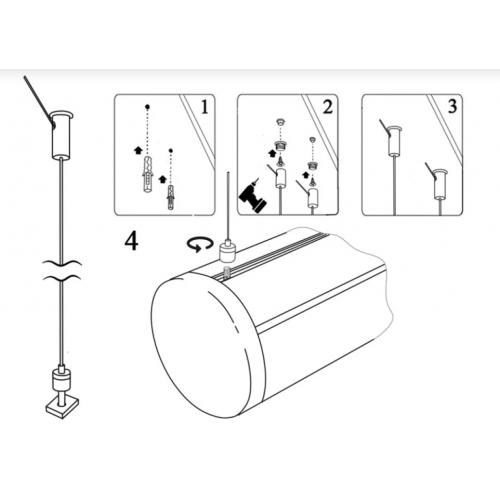 1

2

3

4